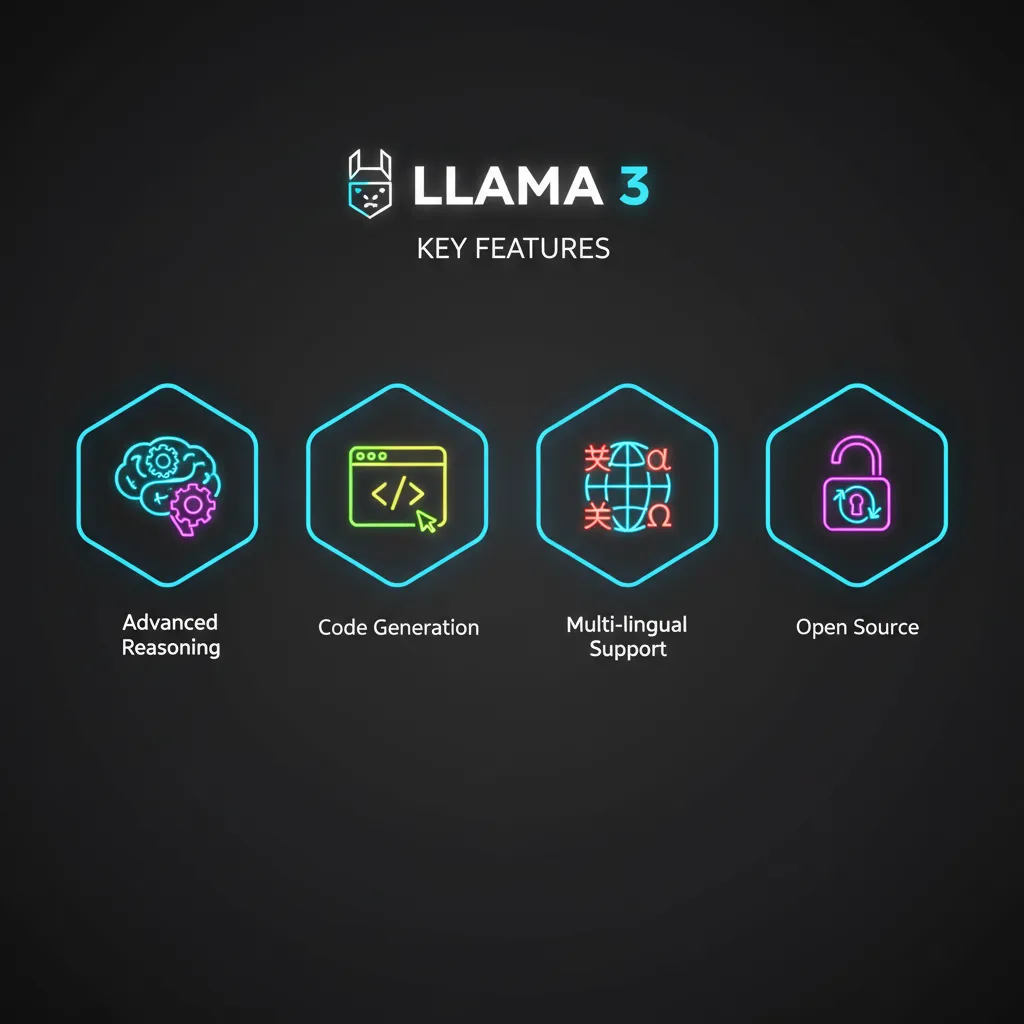 LLAMA 3

KEY FEATURES

</>

关 α
关 Ω

Advanced Reasoning

Code Generation

Multi-lingual Support

Open Source